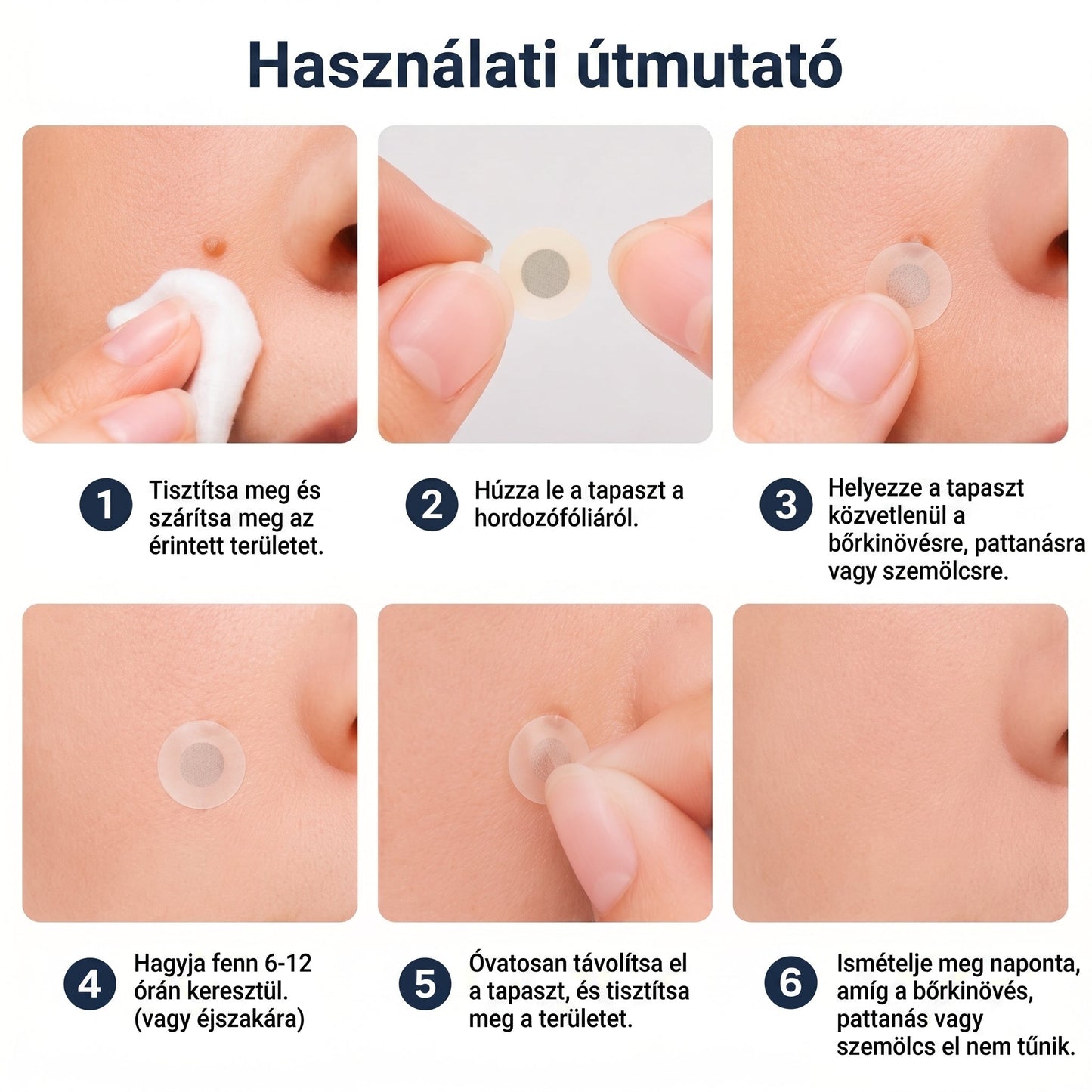 Használati útmutató

1 Tisztítsa meg és szárítsa meg az érintett területet.

2 Húzza le a tapaszt a hordozófóliáról.

3 Helyezze a tapaszt közvetlenül a bőrkinövésre, pattanásra vagy szemölcsre.

4 Hagyja fenn 6-12 órán keresztül. (vagy éjszakára)

5 Óvatosan távolítsa el a tapaszt, és tisztítsa meg a területet.

6 Ismételje meg naponta, amíg a bőrkinövés, pattanás vagy szemölcs el nem tűnik.